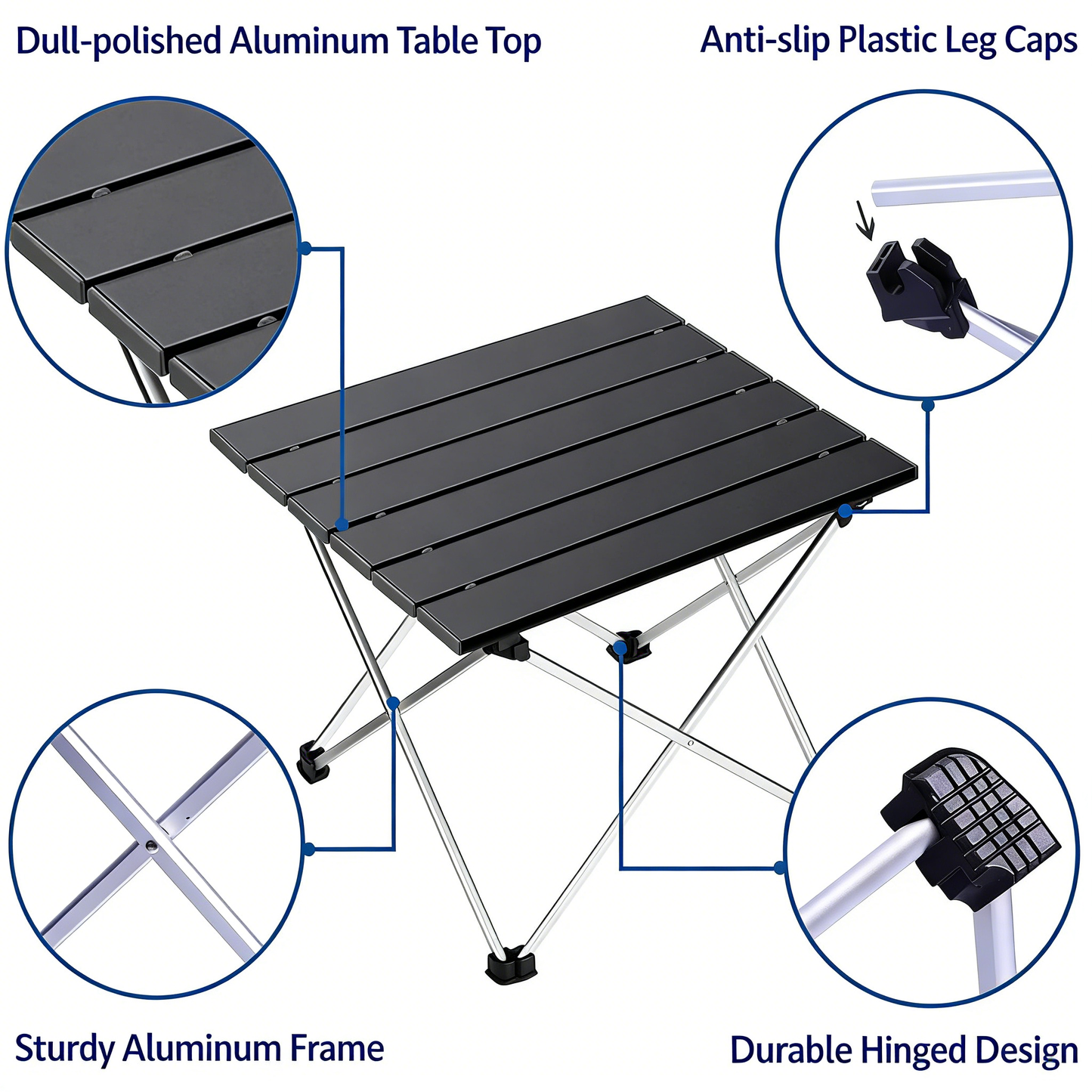 Dull-polished Aluminum Table Top

Anti-slip Plastic Leg Caps

Sturdy Aluminum Frame

Durable Hinged Design