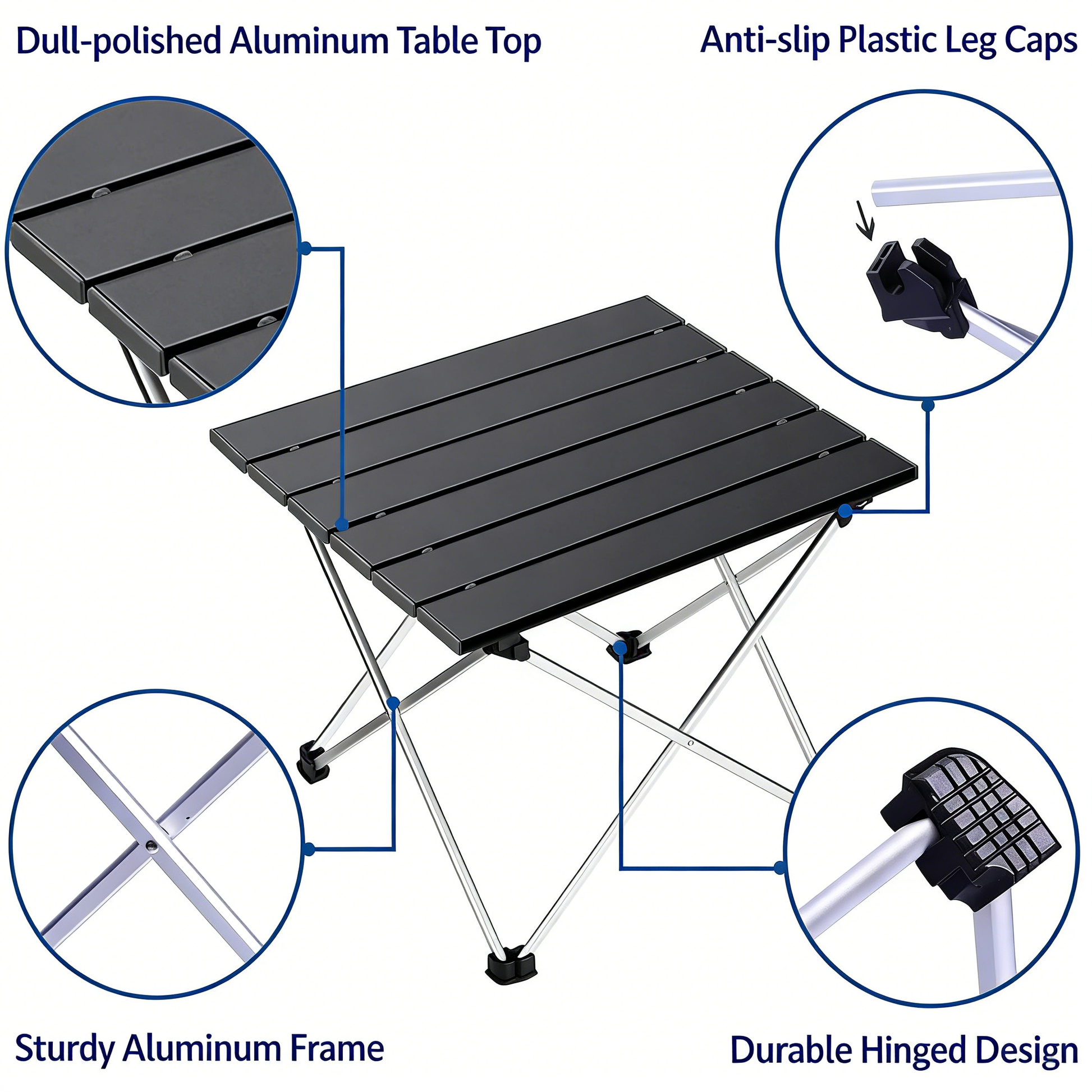 Dull-polished Aluminum Table Top

Anti-slip Plastic Leg Caps

Sturdy Aluminum Frame

Durable Hinged Design